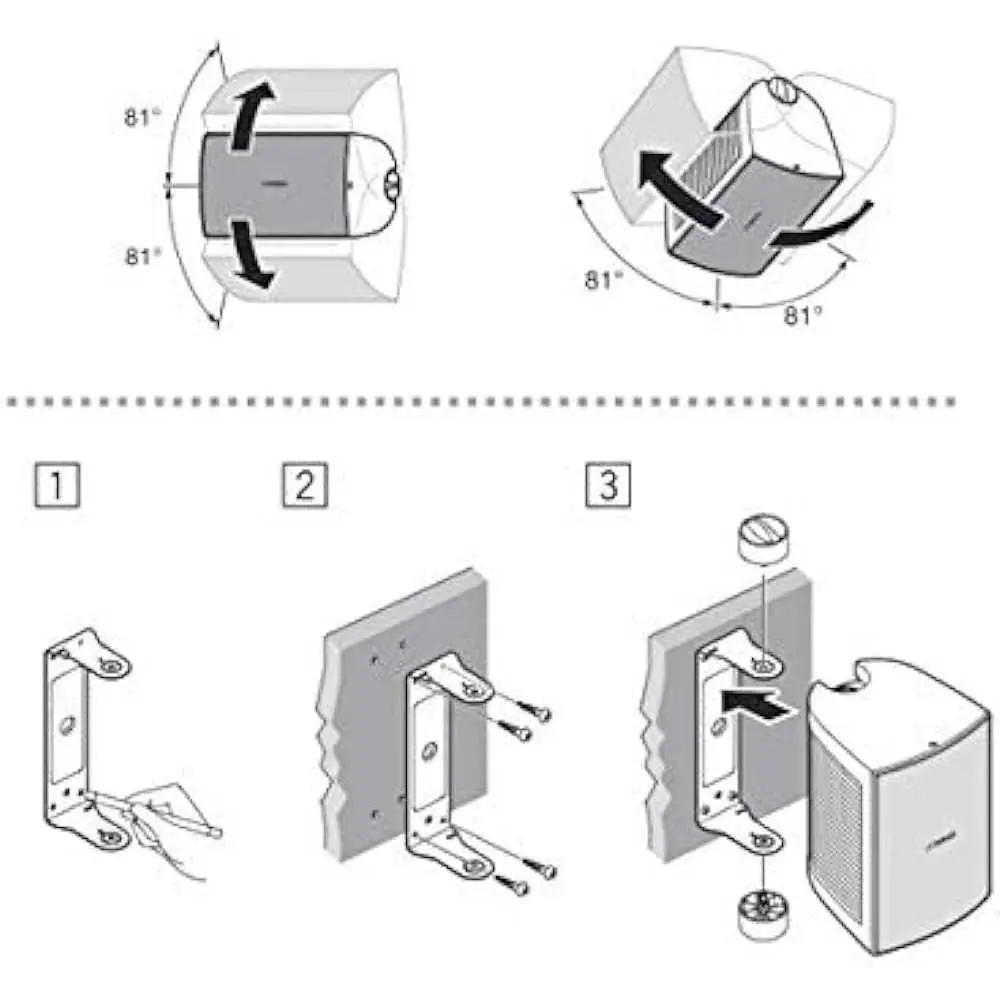 81°
81°
81°
81°
1
2
3